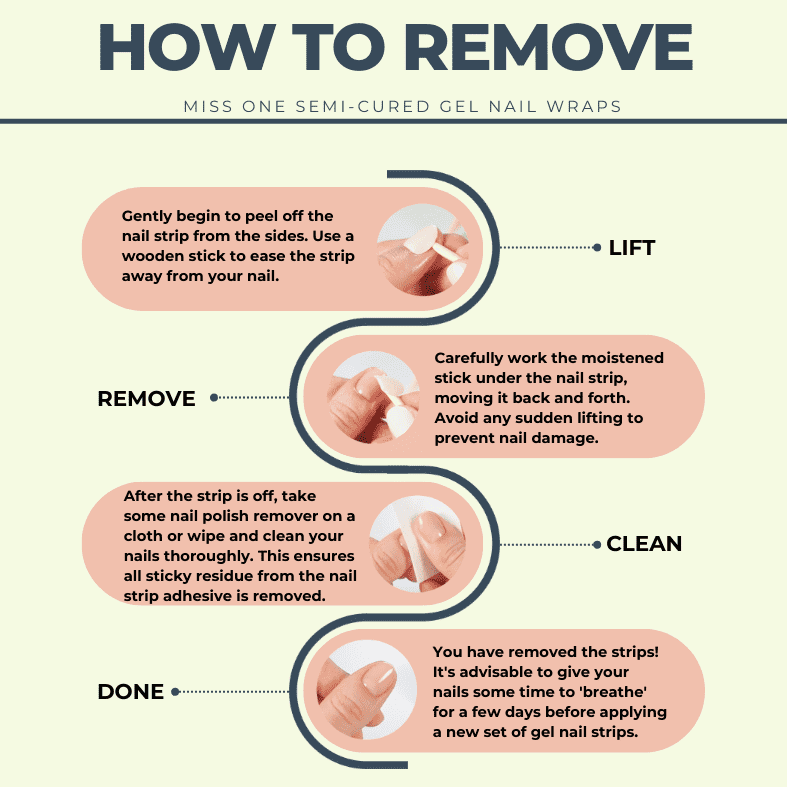 HOW TO REMOVE

MISS ONE SEMI-CURED GEL NAIL WRAPS

Gently begin to peel off the nail strip from the sides. Use a wooden stick to ease the strip away from your nail.

LIFT

REMOVE

Carefully work the moistened stick under the nail strip, moving it back and forth. Avoid any sudden lifting to prevent nail damage.

After the strip is off, take some nail polish remover on a cloth or wipe and clean your nails thoroughly. This ensures all sticky residue from the nail strip adhesive is removed.

CLEAN

DONE

You have removed the strips! It's advisable to give your nails some time to 'breathe' for a few days before applying a new set of gel nail strips.